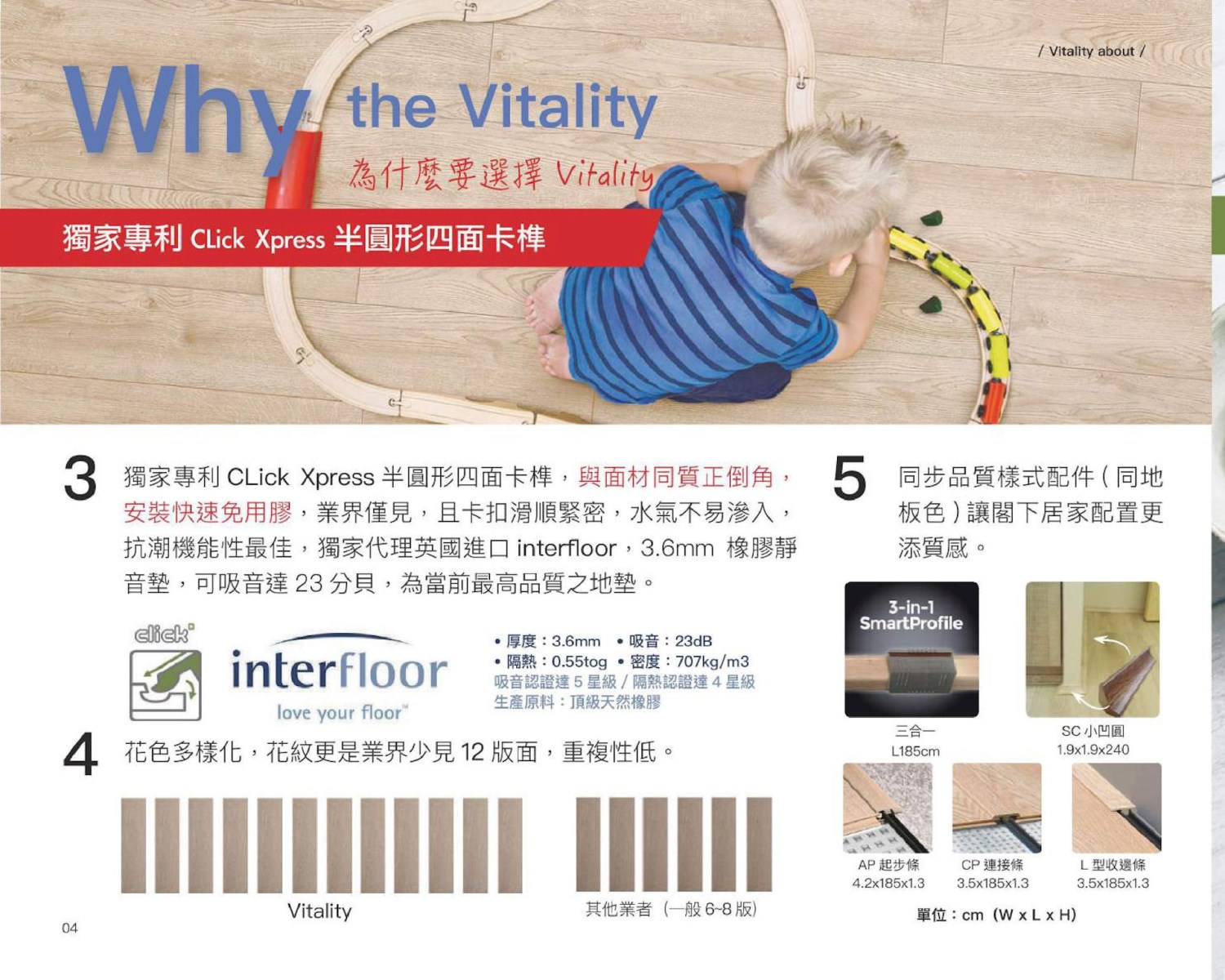 / Vitality about /

Why the Vitality

為什麼要選擇 Vitality

獨家專利 CLick Xpress 半圓形四面卡榫

3 獨家專利 CLick Xpress 半圓形四面卡榫，與面材同質正倒角，安裝快速免用膠，業界僅見，且卡扣滑順緊密，水氣不易滲入，抗潮機能性最佳，獨家代理英國進口 interfloor，3.6mm 橡膠靜音墊，可吸音達 23 分貝，為當前最高品質之地墊。

click

interfloor love your floor™

• 厚度：3.6mm • 吸音：23dB
• 隔熱：0.55tog • 密度：707kg/m3
吸音認證達 5 星級 / 隔熱認證達 4 星級
生產原料：頂級天然橡膠

4 花色多樣化，花紋更是業界少見 12 版面，重複性低。

Vitality

其他業者（一般 6~8 版）

5 同步品質樣式配件（同地板色）讓閣下居家配置更添質感。

3-in-1 SmartProfile

三合一
L185cm

SC 小凹圓
1.9x1.9x240

AP 起步條
4.2x185x1.3

CP 連接條
3.5x185x1.3

L 型收邊條
3.5x185x1.3

單位：cm（W x L x H）

04